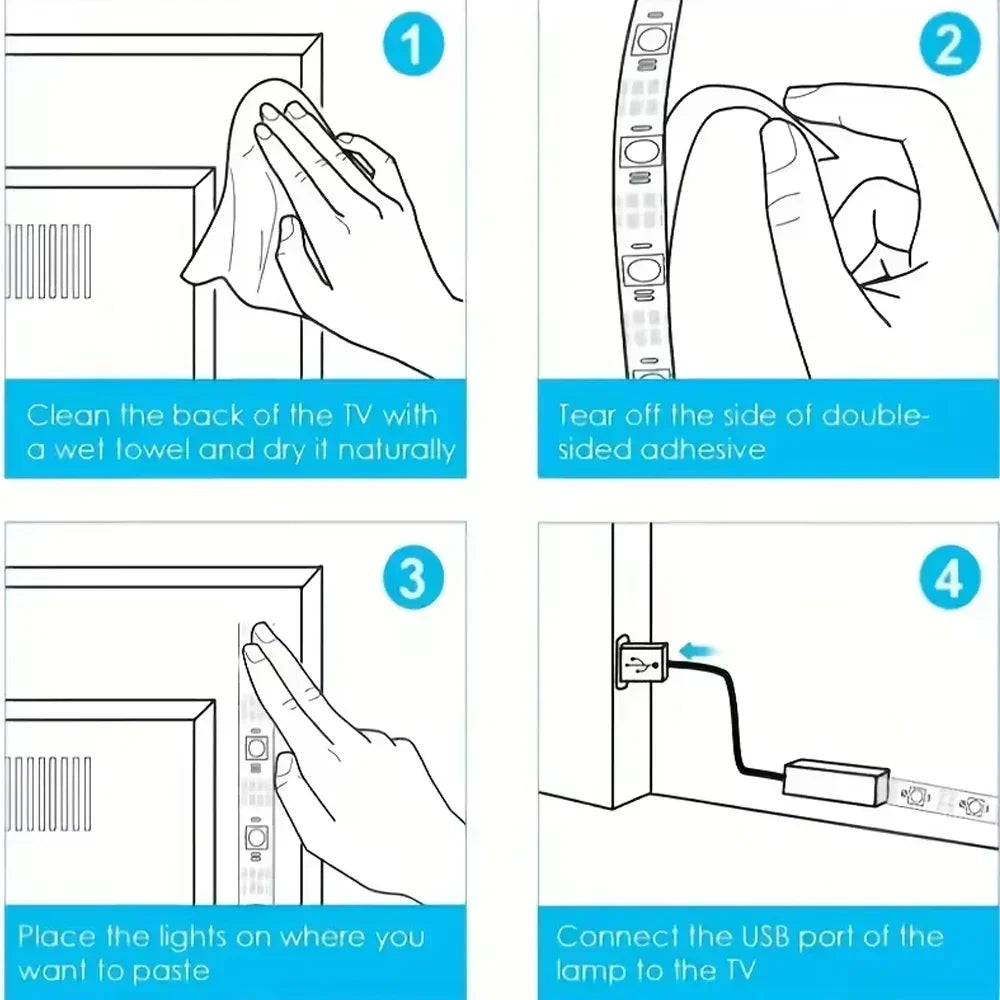 1

Clean the back of the TV with a wet towel and dry it naturally

2

Tear off the side of double-sided adhesive

3

Place the lights on where you want to paste

4

Connect the USB port of the lamp to the TV